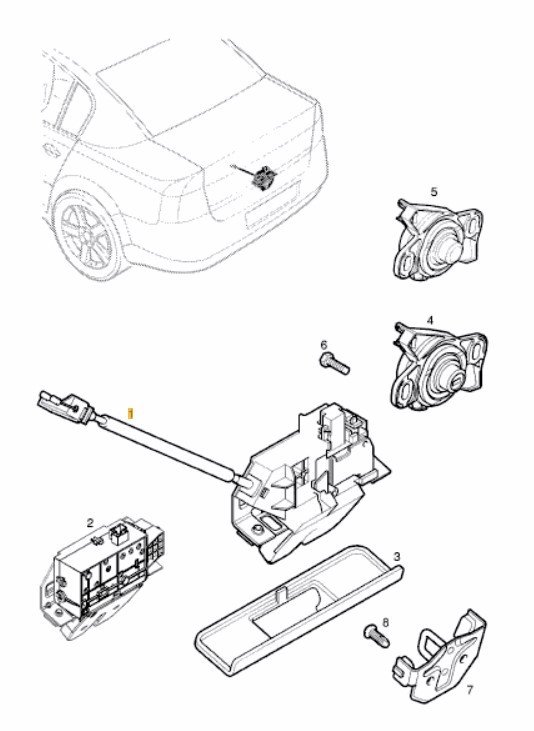 5
4
6
1
2
3
8
7